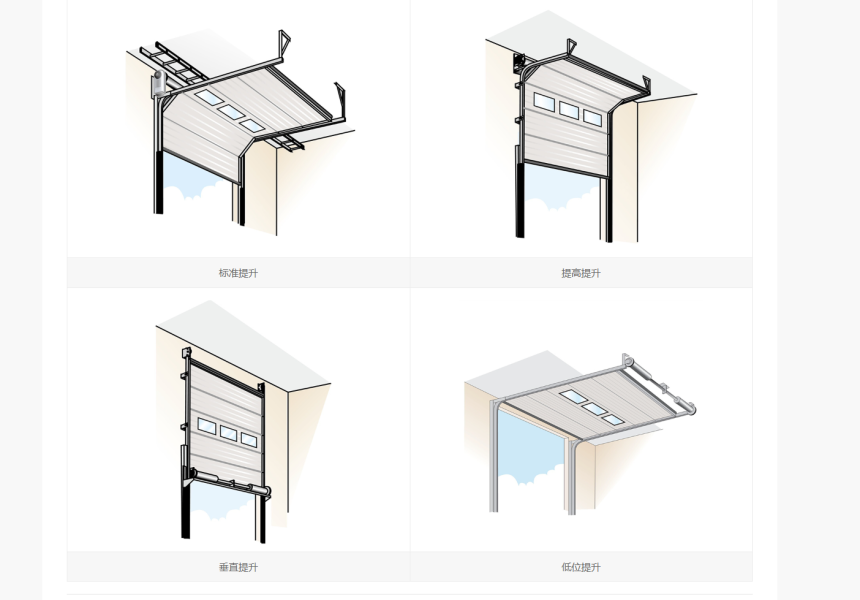 标准提升

提高提升

垂直提升

低位提升